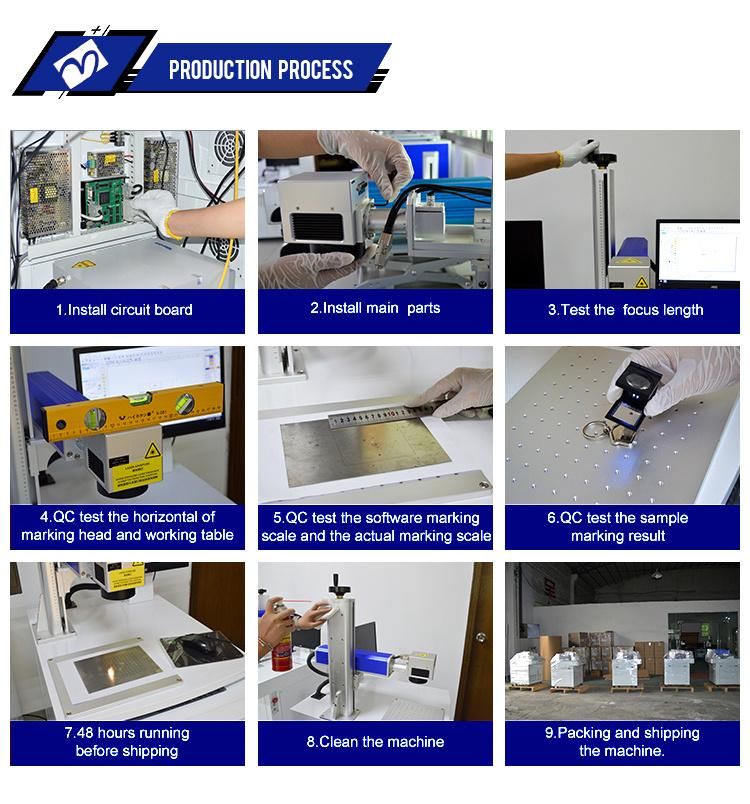 PRODUCTION PROCESS

1.Install circuit board

2.Install main parts

3.Test the focus length

4.QC test the horizontal of marking head and working table

5.QC test the software marking scale and the actual marking scale

6.QC test the sample marking result

7.48 hours running before shipping

8.Clean the machine

9.Packing and shipping the machine.