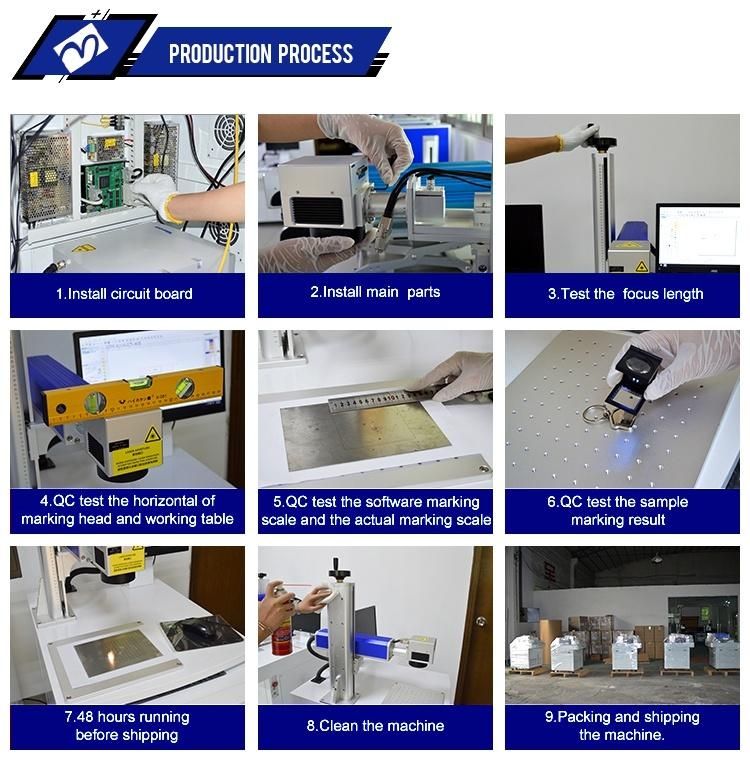 PRODUCTION PROCESS

1.Install circuit board

2.Install main parts

3.Test the focus length

4.QC test the horizontal of marking head and working table

5.QC test the software marking scale and the actual marking scale

6.QC test the sample marking result

7.48 hours running before shipping

8.Clean the machine

9.Packing and shipping the machine.