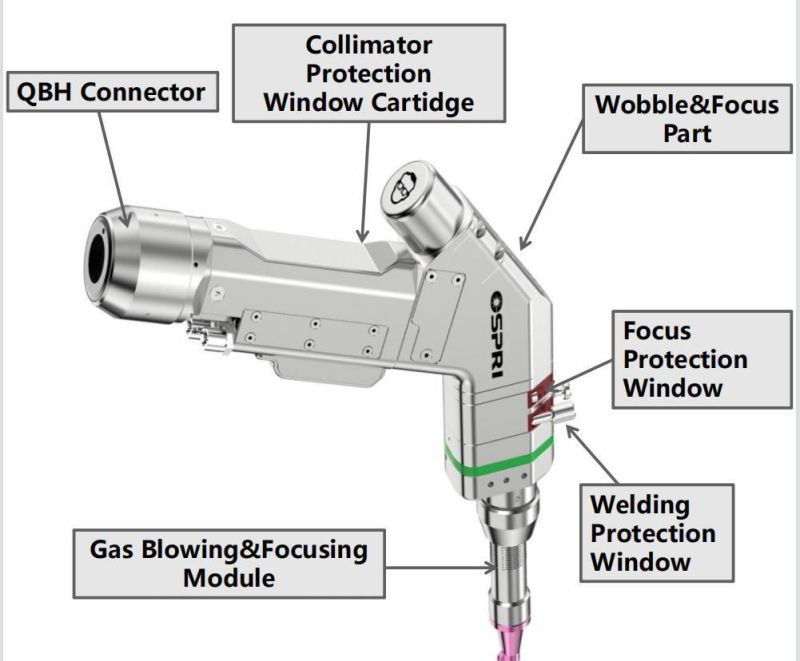 QBH Connector

Collimator Protection Window Cartidge

Wobble&Focus Part

OSPRI

Focus Protection Window

Welding Protection Window

Gas Blowing&Focusing Module